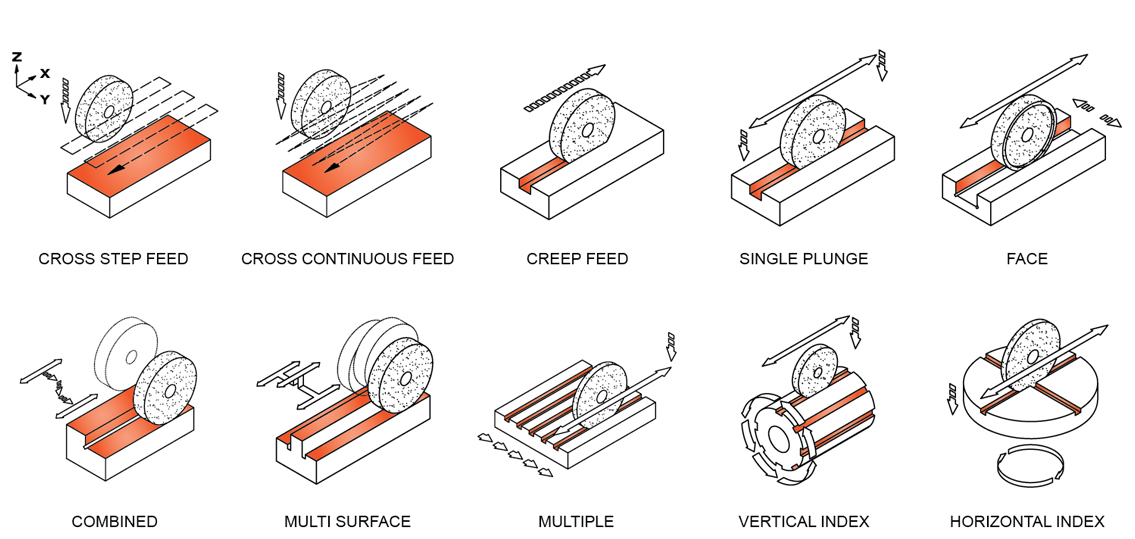 Z
X
Y

CROSS STEP FEED

CROSS CONTINUOUS FEED

CREEP FEED

SINGLE PLUNGE

FACE

COMBINED

MULTI SURFACE

MULTIPLE

VERTICAL INDEX

HORIZONTAL INDEX